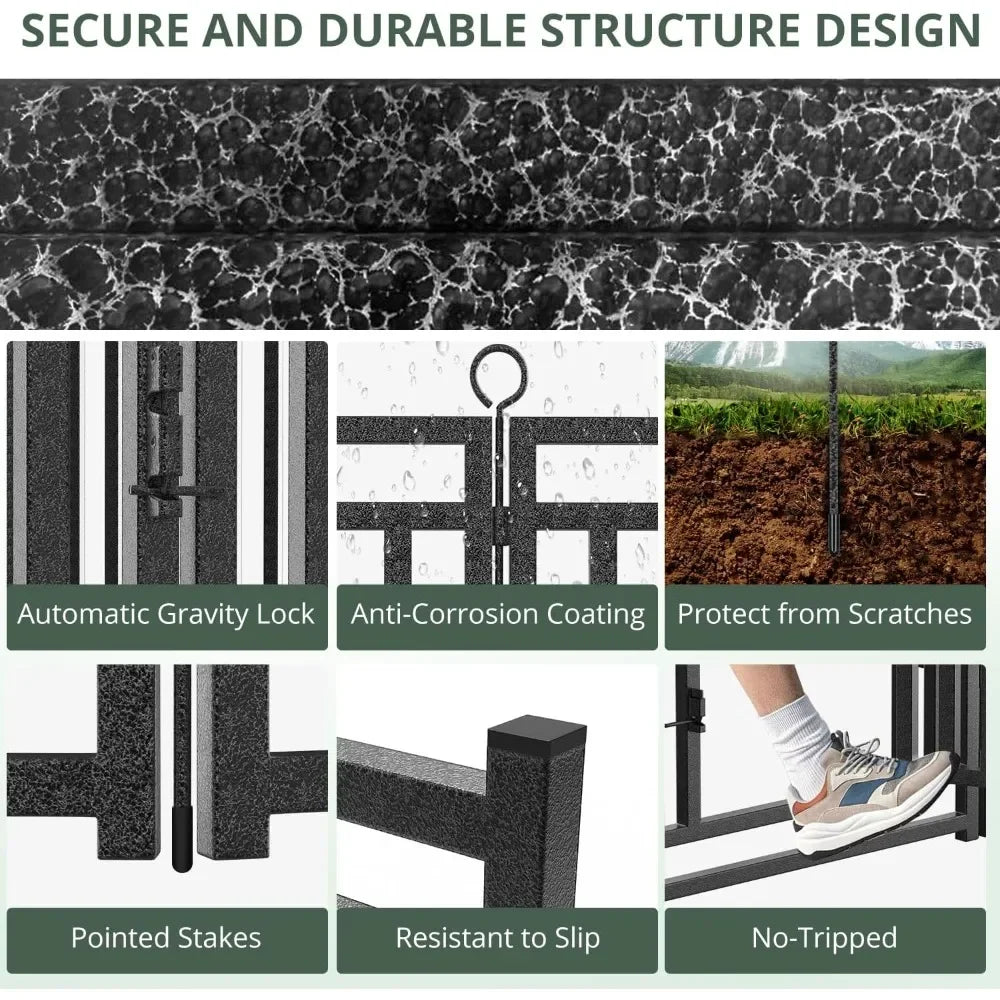 SECURE AND DURABLE STRUCTURE DESIGN

Automatic Gravity Lock

Anti-Corrosion Coating

Protect from Scratches

Pointed Stakes

Resistant to Slip

No-Tripped