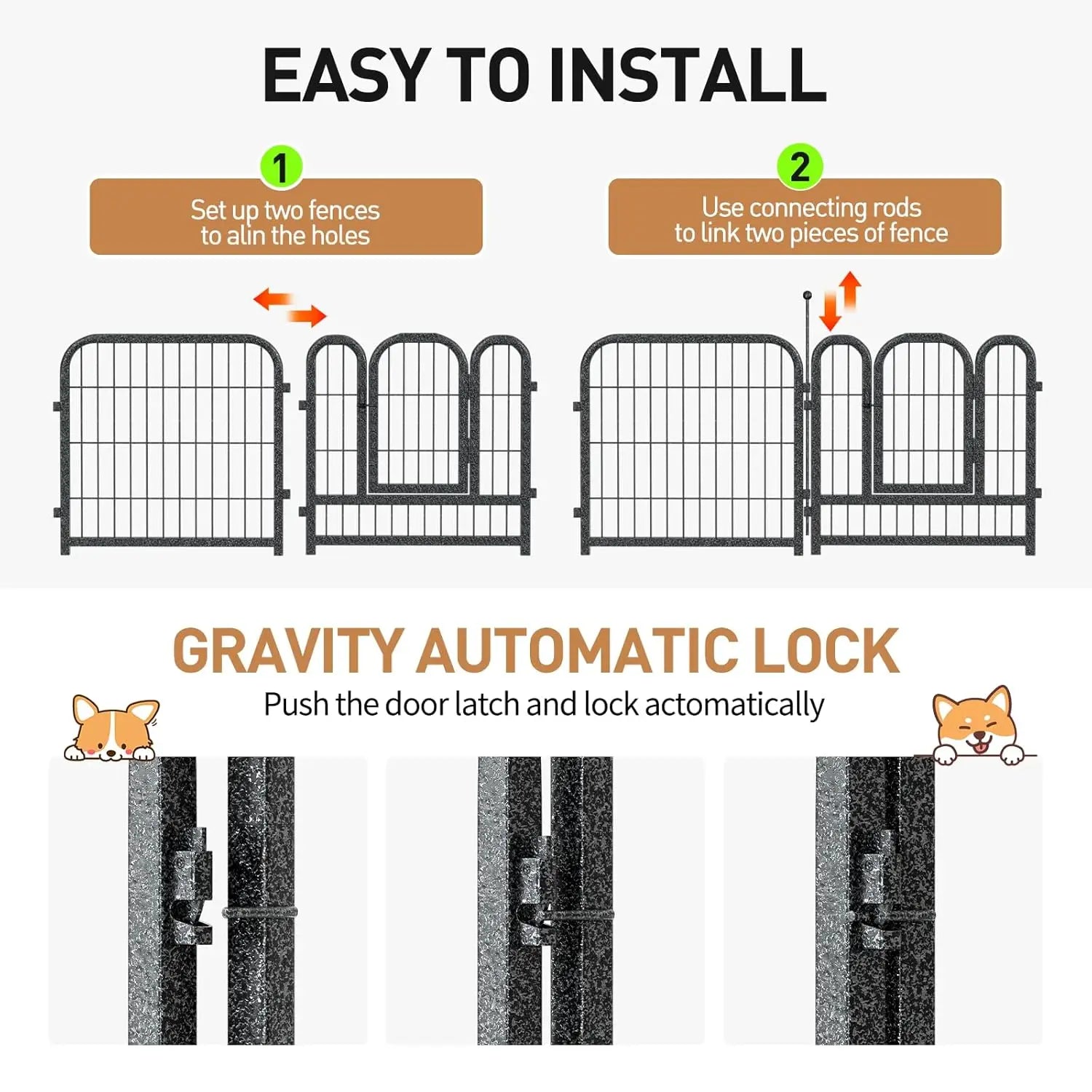 EASY TO INSTALL

1

Set up two fences to alin the holes

2

Use connecting rods to link two pieces of fence

GRAVITY AUTOMATIC LOCK

Push the door latch and lock actomatically