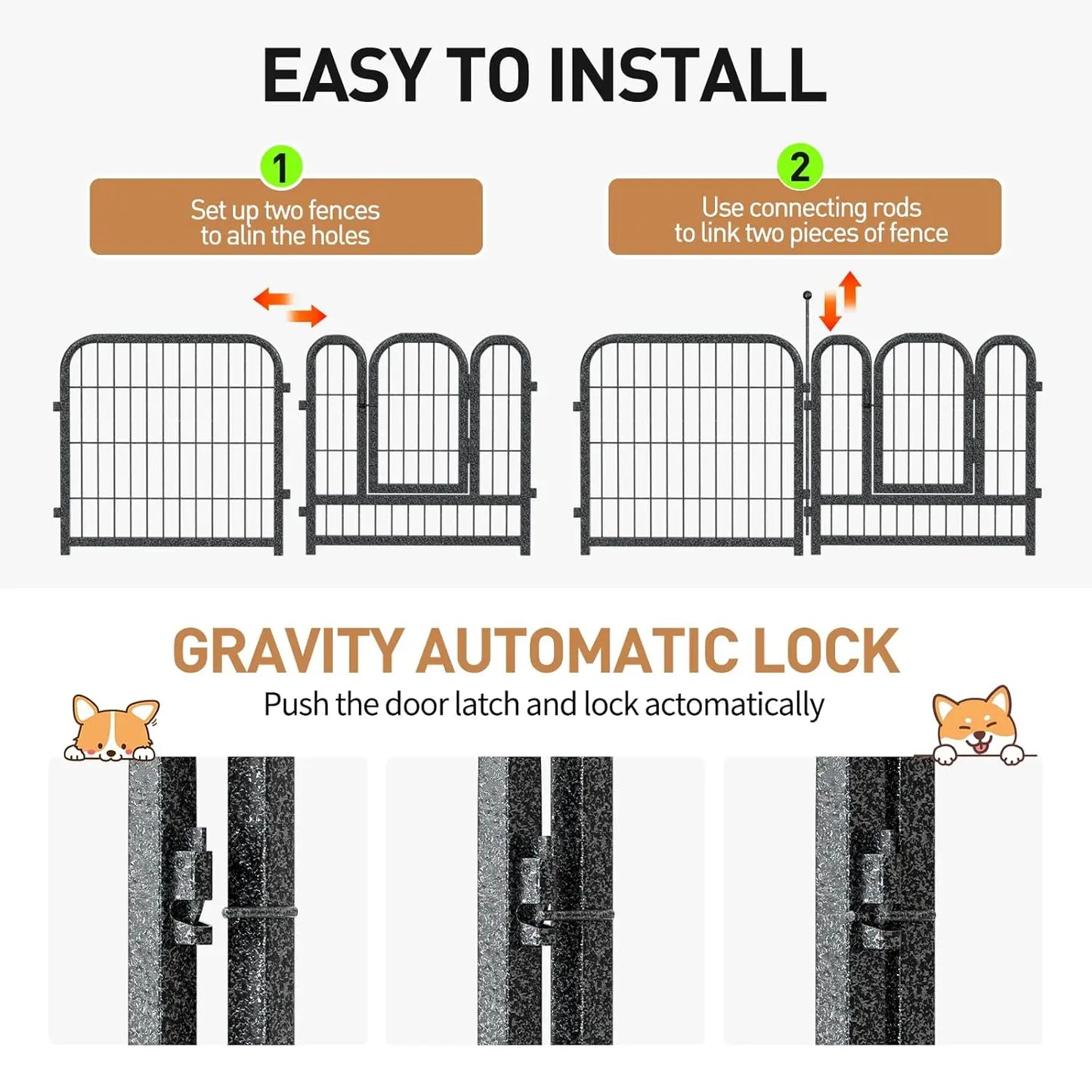 EASY TO INSTALL

1

Set up two fences to alin the holes

2

Use connecting rods to link two pieces of fence

GRAVITY AUTOMATIC LOCK

Push the door latch and lock actomatically