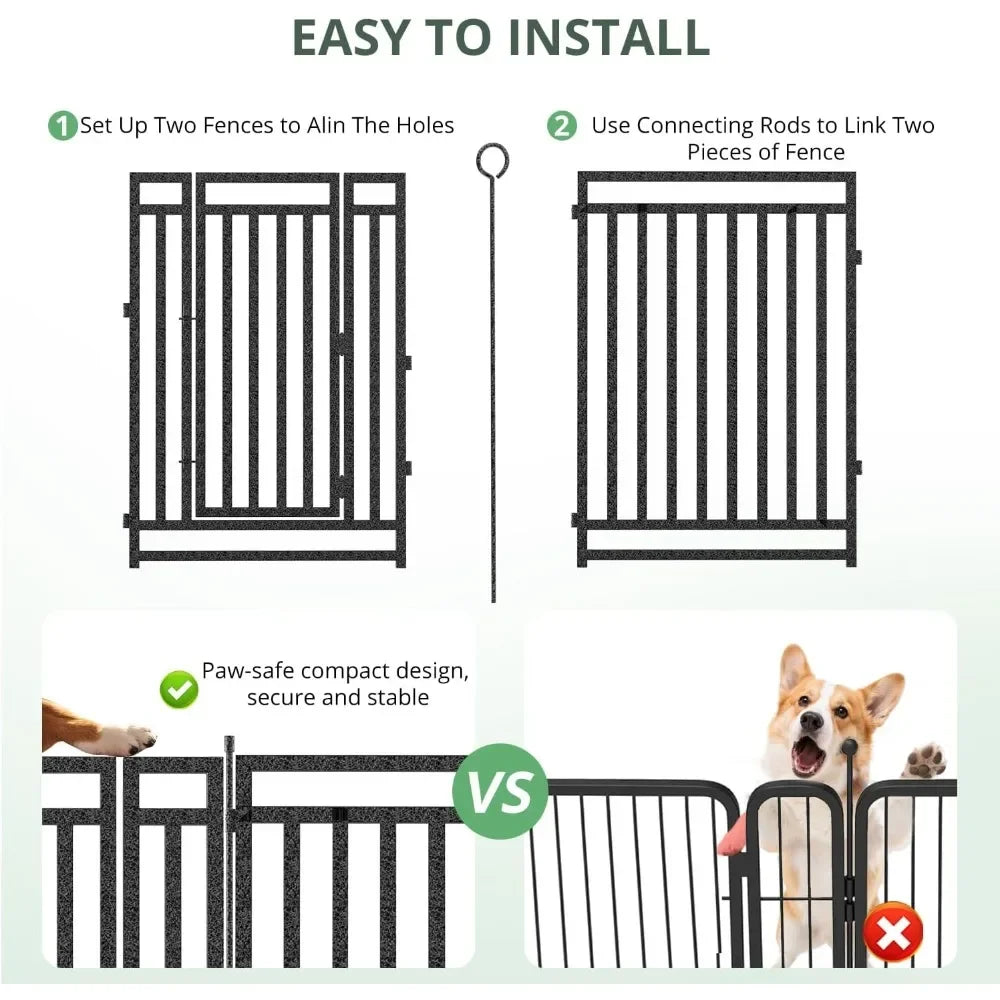 EASY TO INSTALL

1 Set Up Two Fences to Alin The Holes

2 Use Connecting Rods to Link Two Pieces of Fence

Paw-safe compact design, secure and stable

VS