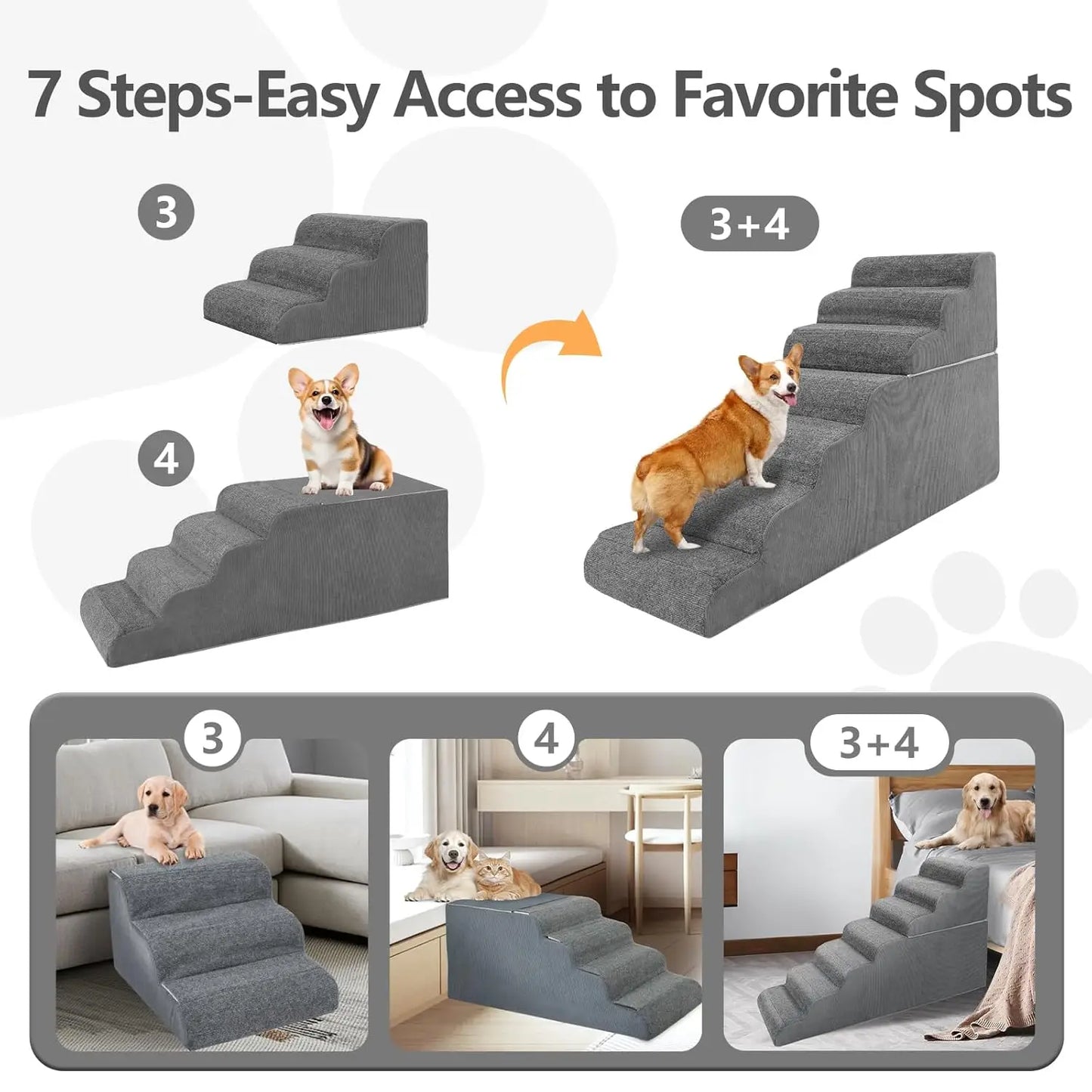 7 Steps-Easy Access to Favorite Spots

3

4

3+4

3

4

3+4